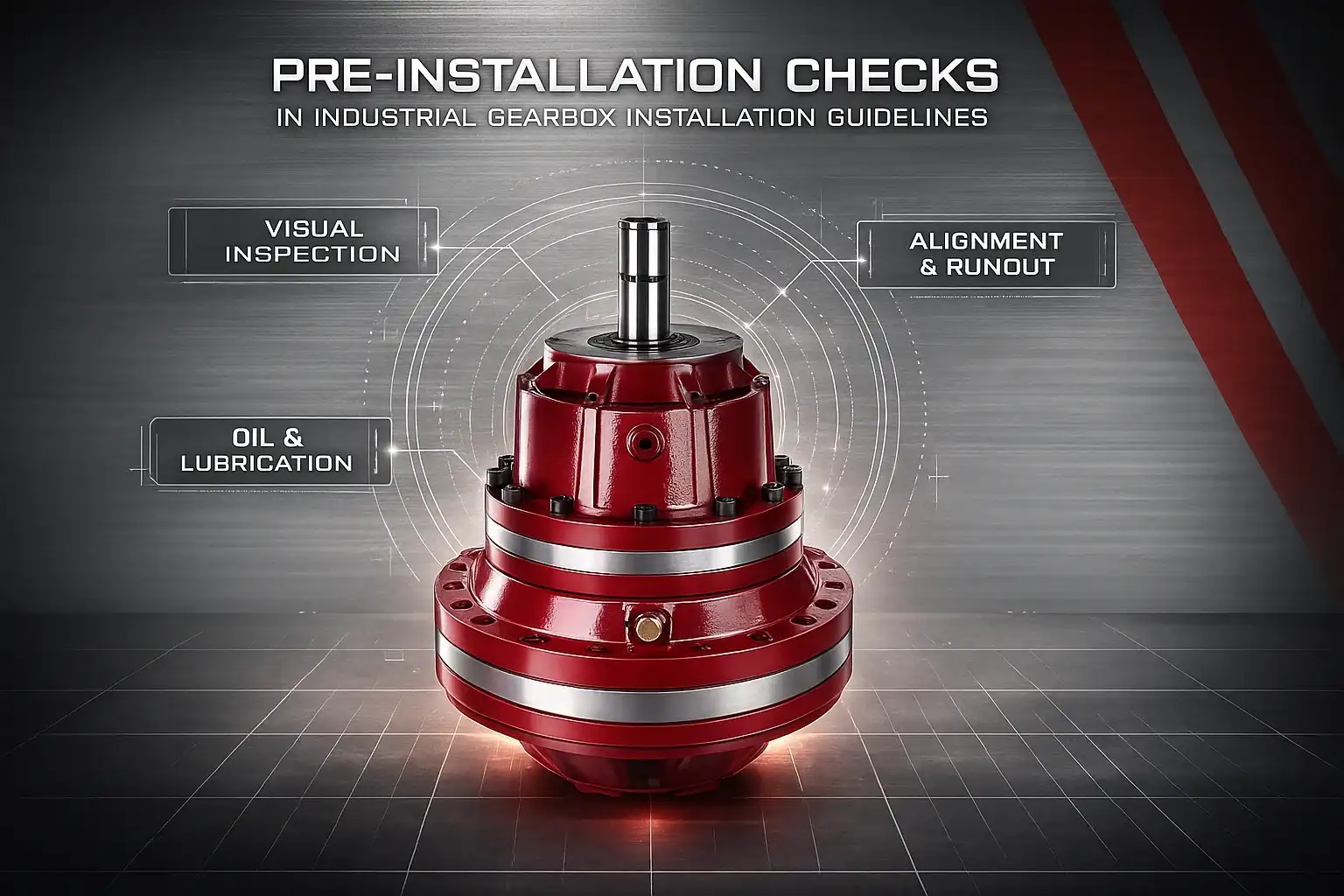 PRE-INSTALLATION CHECKS
IN INDUSTRIAL GEARBOX INSTALLATION GUIDELINES

VISUAL INSPECTION

ALIGNMENT & RUNOUT

OIL & LUBRICATION